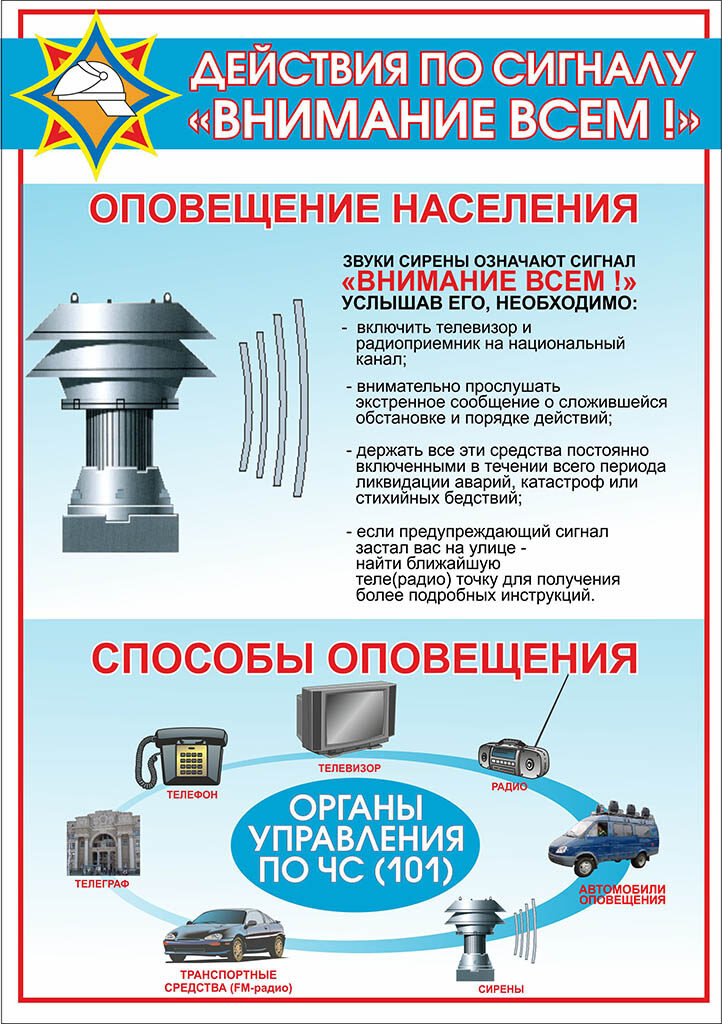 ДЕЙСТВИЯ ПО СИГНАЛУ «ВНИМАНИЕ ВСЕМ !»

ОПОВЕЩЕНИЕ НАСЕЛЕНИЯ

ЗВУКИ СИРЕНЫ ОЗНАЧАЮТ СИГНАЛ
«ВНИМАНИЕ ВСЕМ !»
УСЛЫШАВ ЕГО, НЕОБХОДИМО:

- включить телевизор и радиоприемник на национальный канал;

- внимательно прослушать экстренное сообщение о сложившейся обстановке и порядке действий;

- держать все эти средства постоянно включенными в течении всего периода ликвидации аварий, катастроф или стихийных бедствий;

- если предупреждающий сигнал застал вас на улице - найти ближайшую теле(радио) точку для получения более подробных инструкций.

СПОСОБЫ ОПОВЕЩЕНИЯ

ТЕЛЕВИЗОР

РАДИО

ТЕЛЕФОН

ОРГАНЫ УПРАВЛЕНИЯ ПО ЧС (101)

ТЕЛЕГРАФ

АВТОМОБИЛИ ОПОВЕЩЕНИЯ

ТРАНСПОРТНЫЕ СРЕДСТВА (FM-радио)

СИРЕНЫ